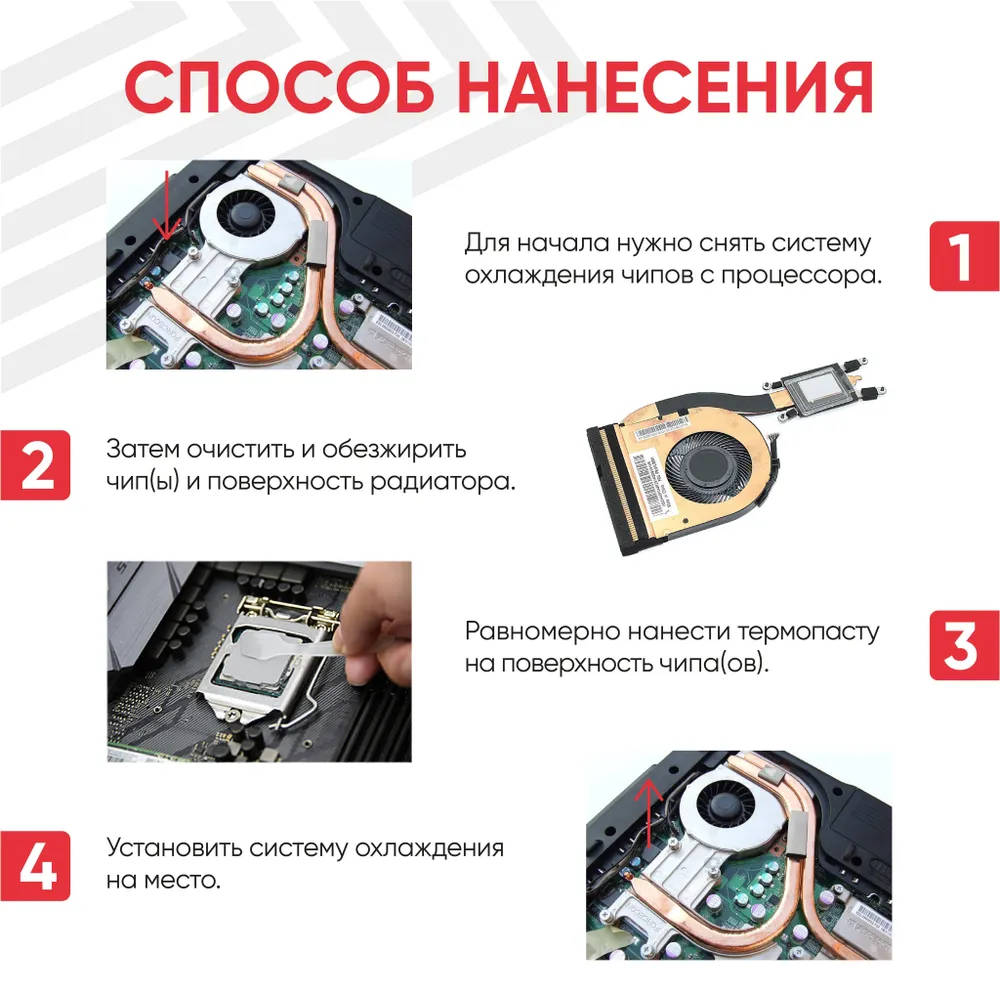 СПОСОБ НАНЕСЕНИЯ

Для начала нужно снять систему охлаждения чипов с процессора.

1

2

Затем очистить и обезжирить чип(ы) и поверхность радиатора.

Равномерно нанести термопасту на поверхность чипа(ов).

3

4

Установить систему охлаждения на место.